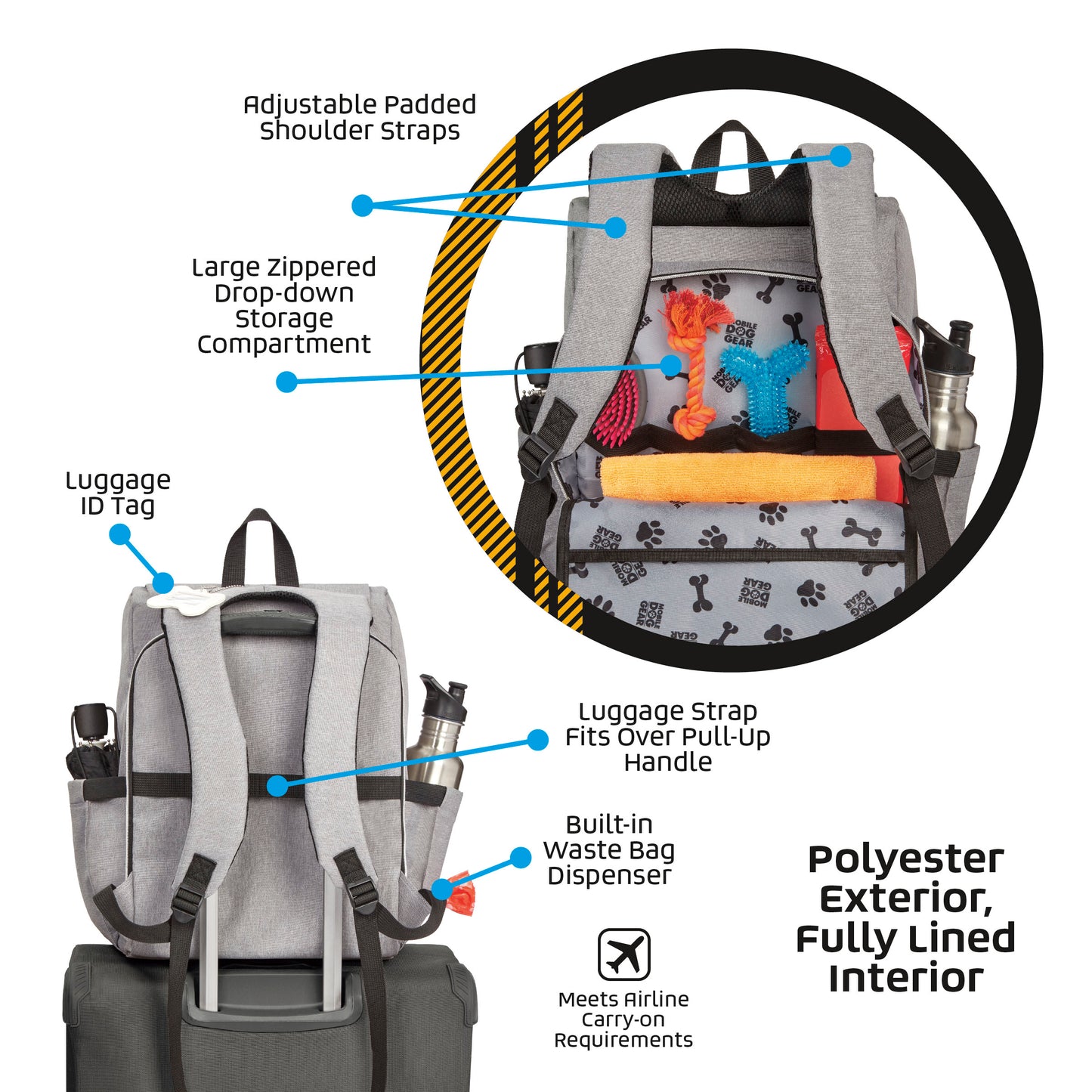 Adjustable Padded Shoulder Straps

Large Zippered Drop-down Storage Compartment

MOBILE DOG GEAR

Luggage ID Tag

Luggage Strap Fits Over Pull-Up Handle

Built-in Waste Bag Dispenser

Meets Airline Carry-on Requirements

Polyester Exterior, Fully Lined Interior